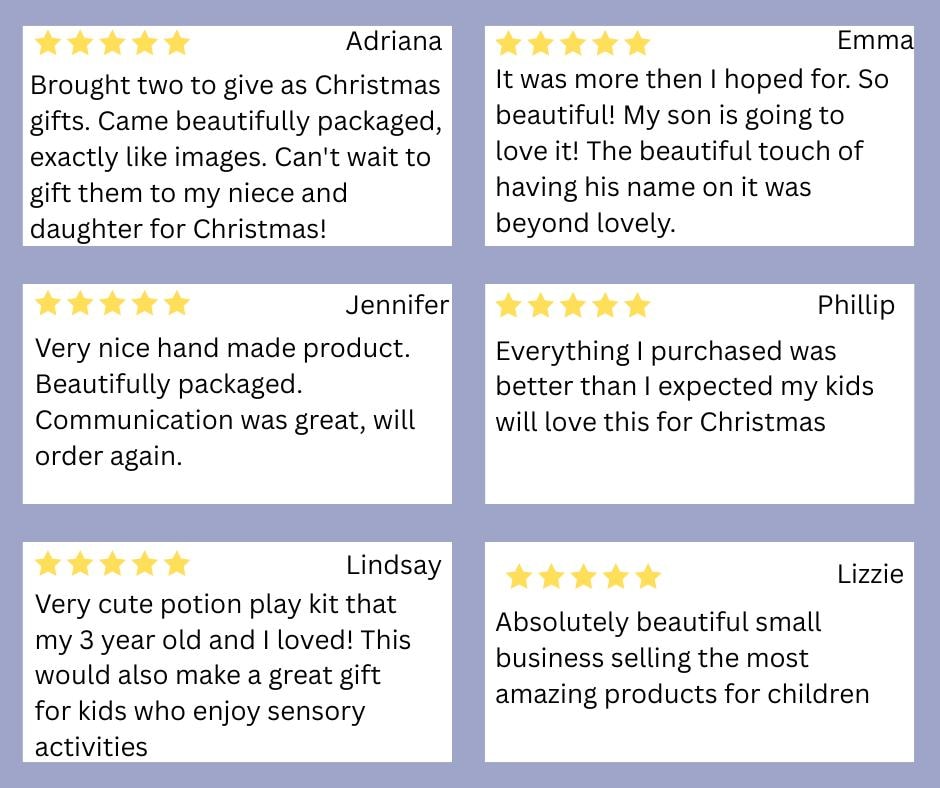 Adriana

Brought two to give as Christmas gifts. Came beautifully packaged, exactly like images. Can't wait to gift them to my niece and daughter for Christmas!

Emma

It was more then I hoped for. So beautiful! My son is going to love it! The beautiful touch of having his name on it was beyond lovely.

Jennifer

Very nice hand made product. Beautifully packaged. Communication was great, will order again.

Phillip

Everything I purchased was better than I expected my kids will love this for Christmas

Lindsay

Very cute potion play kit that my 3 year old and I loved! This would also make a great gift for kids who enjoy sensory activities

Lizzie

Absolutely beautiful small business selling the most amazing products for children